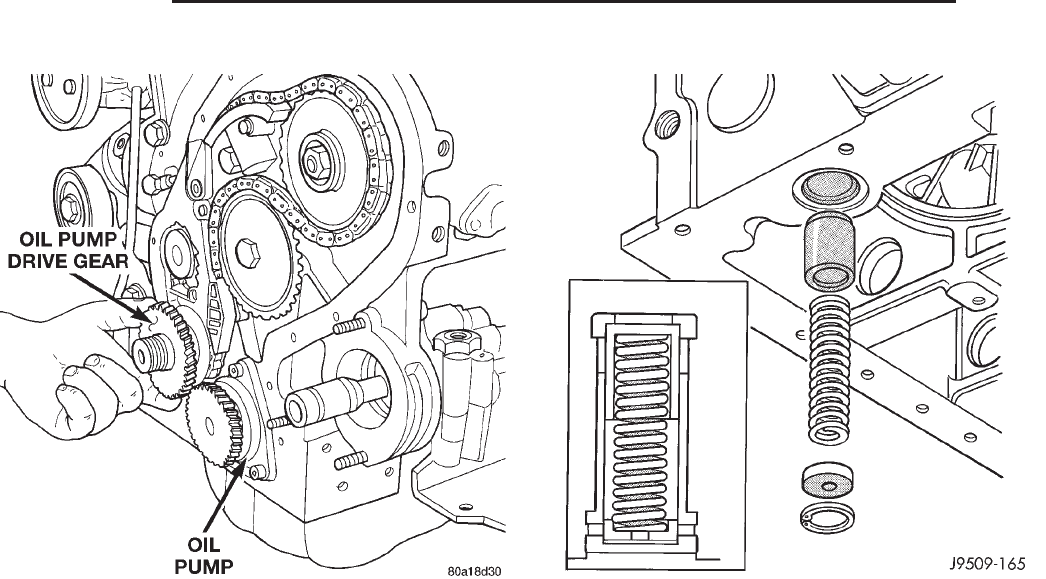 OIL PUMP DRIVE GEAR

OIL PUMP

80a18d30

J9509-165