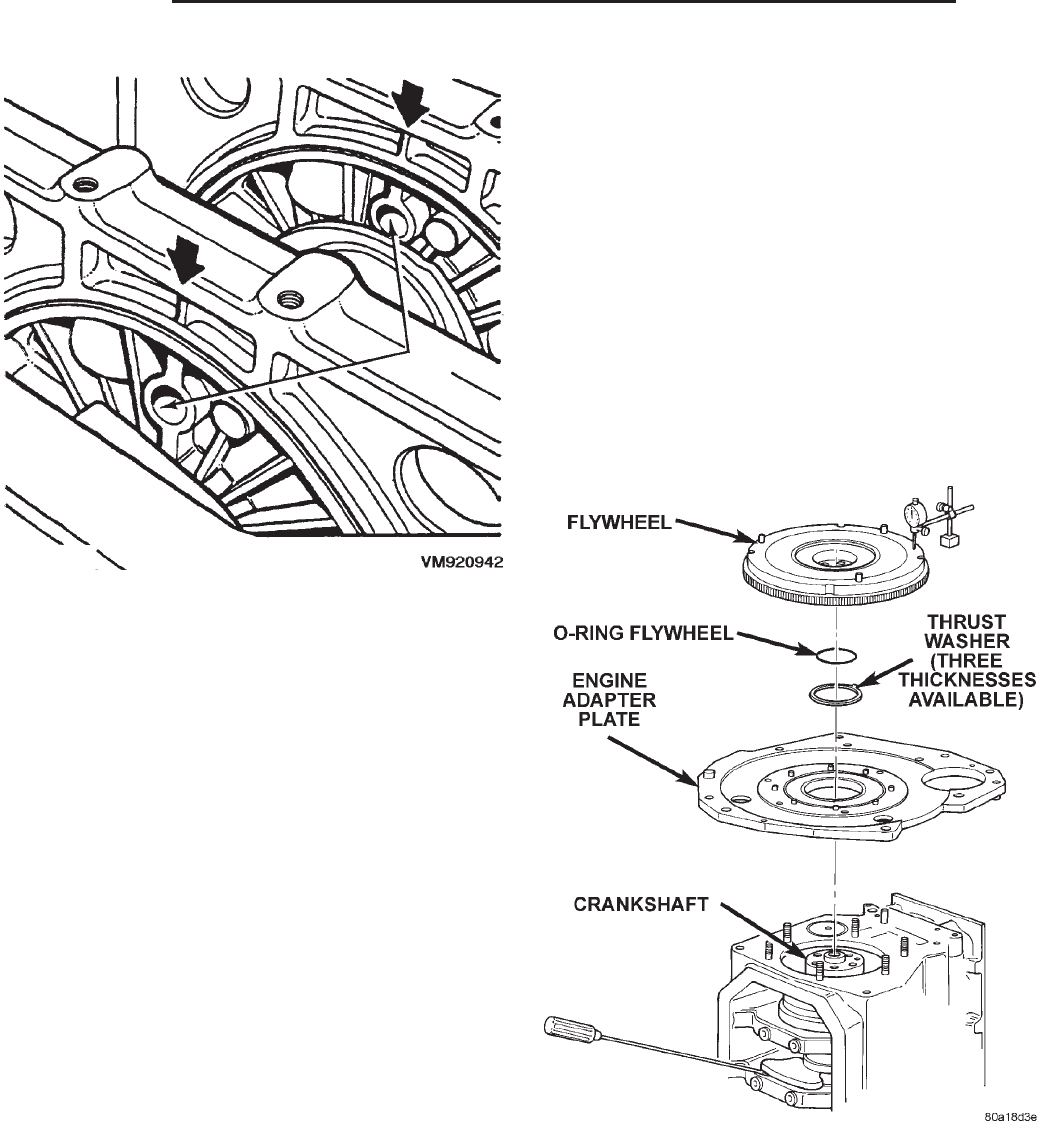 VM920942

FLYWHEEL

O-RING FLYWHEEL

THRUST WASHER (THREE THICKNESSES AVAILABLE)

ENGINE ADAPTER PLATE

CRANKSHAFT

80a18d3e